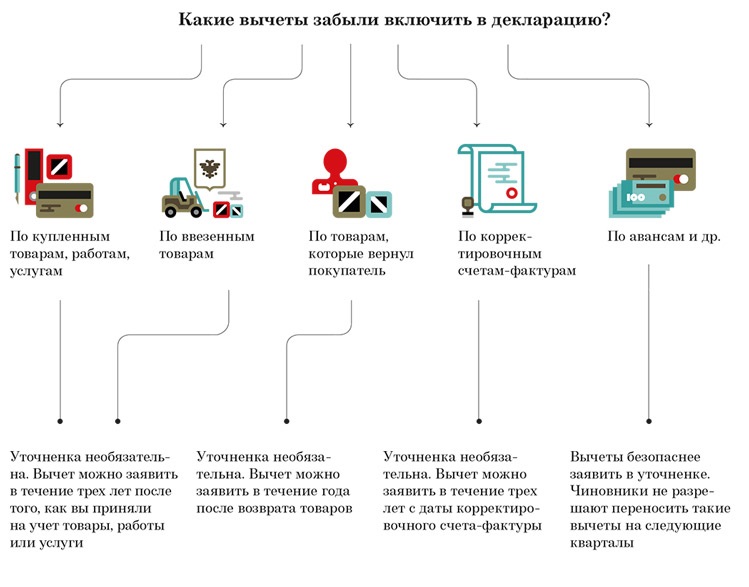 Какие вычеты забыли включить в декларацию?

По купленным товарам, работам, услугам

По ввезенным товарам

По товарам, которые вернул покупатель

По корректировочным счетам-фактурам

По авансам и др.

100

Уточненка необязательна. Вычет можно заявить в течение трех лет после того, как вы приняли на учет товары, работы или услуги

Уточненка необязательна. Вычет можно заявить в течение года после возврата товаров

Уточненка необязательна. Вычет можно заявить в течение трех лет с даты корректировочного счета-фактуры

Вычеты безопаснее заявить в уточненке. Чиновники не разрешают переносить такие вычеты на следующие кварталы