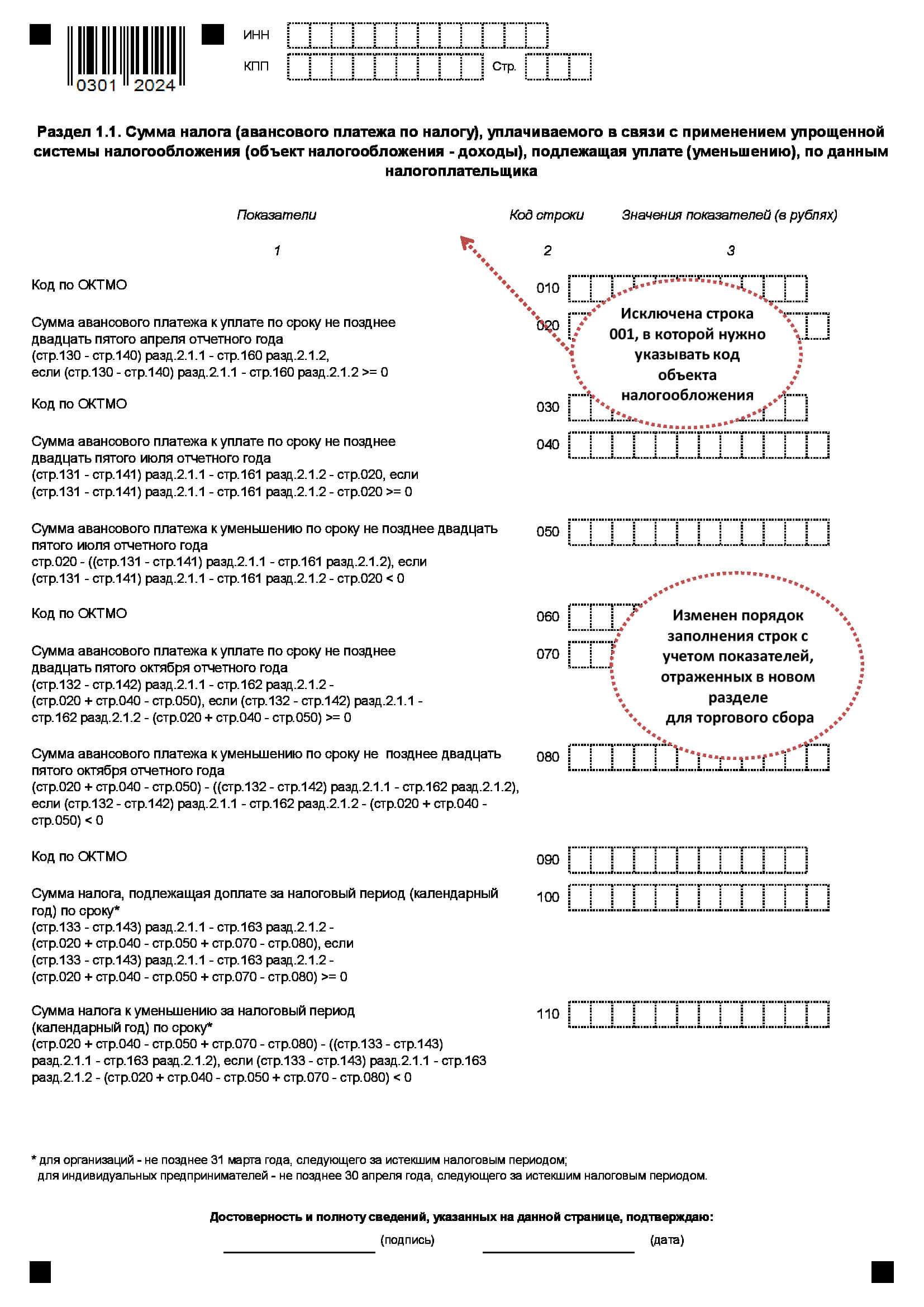 0301 2024

ИНН

КПП Стр.

Раздел 1.1. Сумма налога (авансового платежа по налогу), уплачиваемого в связи с применением упрощенной системы налогообложения (объект налогообложения - доходы), подлежащая уплате (уменьшению), по данным налогоплательщика

| Показатели | Код строки | Значения показателей (в рублях) |
|---|---|---|
| 1 | 2 | 3 |
| Код по ОКТМО | 010 | |
| Сумма авансового платежа к уплате по сроку не позднее двадцать пятого апреля отчетного года (стр.130 - стр.140) разд.2.1.1 - стр.160 разд.2.1.2, если (стр.130 - стр.140) разд.2.1.1 - стр.160 разд.2.1.2 >= 0 | 020 | |
| Код по ОКТМО | 030 | |
| Сумма авансового платежа к уплате по сроку не позднее двадцать пятого июля отчетного года (стр.131 - стр.141) разд.2.1.1 - стр.161 разд.2.1.2 - стр.020, если (стр.131 - стр.141) разд.2.1.1 - стр.161 разд.2.1.2 - стр.020 >= 0 | 040 | |
| Сумма авансового платежа к уменьшению по сроку не позднее двадцать пятого июля отчетного года стр.020 - ((стр.131 - стр.141) разд.2.1.1 - стр.161 разд.2.1.2), если (стр.131 - стр.141) разд.2.1.1 - стр.161 разд.2.1.2 - стр.020 < 0 | 050 | |
| Код по ОКТМО | 060 | |
| Сумма авансового платежа к уплате по сроку не позднее двадцать пятого октября отчетного года (стр.132 - стр.142) разд.2.1.1 - стр.162 разд.2.1.2 - (стр.020 + стр.040 - стр.050), если (стр.132 - стр.142) разд.2.1.1 - стр.162 разд.2.1.2 - (стр.020 + стр.040 - стр.050) >= 0 | 070 | |
| Сумма авансового платежа к уменьшению по сроку не позднее двадцать пятого октября отчетного года (стр.020 + стр.040 - стр.050) - ((стр.132 - стр.142) разд.2.1.1 - стр.162 разд.2.1.2), если (стр.132 - стр.142) разд.2.1.1 - стр.162 разд.2.1.2 - (стр.020 + стр.040 - стр.050) < 0 | 080 | |
| Код по ОКТМО | 090 | |
| Сумма налога, подлежащая доплате за налоговый период (календарный год) по сроку* (стр.133 - стр.143) разд.2.1.1 - стр.163 разд.2.1.2 - (стр.020 + стр.040 - стр.050 + стр.070 - стр.080), если (стр.133 - стр.143) разд.2.1.1 - стр.163 разд.2.1.2 - (стр.020 + стр.040 - стр.050 + стр.070 - стр.080) >= 0 | 100 | |
| Сумма налога к уменьшению за налоговый период (календарный год) по сроку* (стр.020 + стр.040 - стр.050 + стр.070 - стр.080) - ((стр.133 - стр.143) разд.2.1.1 - стр.163 разд.2.1.2), если (стр.133 - стр.143) разд.2.1.1 - стр.163 разд.2.1.2 - (стр.020 + стр.040 - стр.050 + стр.070 - стр.080) < 0 | 110 | |

Исключена строка 001, в которой нужно указывать код объекта налогообложения

Изменен порядок заполнения строк с учетом показателей, отраженных в новом разделе для торгового сбора

* для организаций - не позднее 31 марта года, следующего за истекшим налоговым периодом;
для индивидуальных предпринимателей - не позднее 30 апреля года, следующего за истекшим налоговым периодом.

Достоверность и полноту сведений, указанных на данной странице, подтверждаю:

(подпись) (дата)