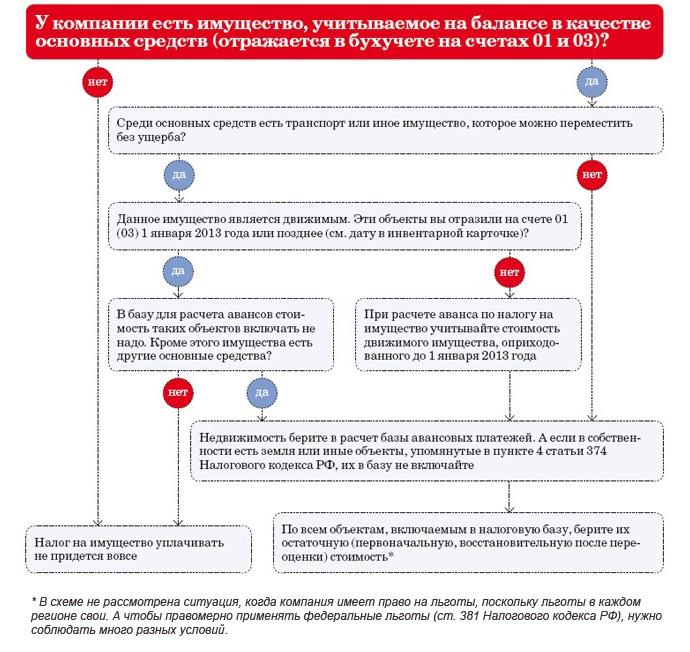 У компании есть имущество, учитываемое на балансе в качестве основных средств (отражается в бухучете на счетах 01 и 03)?

нет

да

Среди основных средств есть транспорт или иное имущество, которое можно переместить без ущерба?

да

нет

Данное имущество является движимым. Эти объекты вы отразили на счете 01 (03) 1 января 2013 года или позднее (см. дату в инвентарной карточке)?

да

нет

В базу для расчета авансов стоимость таких объектов включать не надо. Кроме этого имущества есть другие основные средства?

При расчете аванса по налогу на имущество учитывайте стоимость движимого имущества, оприходованного до 1 января 2013 года

нет

да

Недвижимость берите в расчет базы авансовых платежей. А если в собственности есть земля или иные объекты, упомянутые в пункте 4 статьи 374 Налогового кодекса РФ, их в базу не включайте

Налог на имущество уплачивать не придется вовсе

По всем объектам, включаемым в налоговую базу, берите их остаточную (первоначальную, восстановительную после переоценки) стоимость*

* В схеме не рассмотрена ситуация, когда компания имеет право на льготы, поскольку льготы в каждом регионе свои. А чтобы правомерно применять федеральные льготы (ст. 381 Налогового кодекса РФ), нужно соблюдать много разных условий.