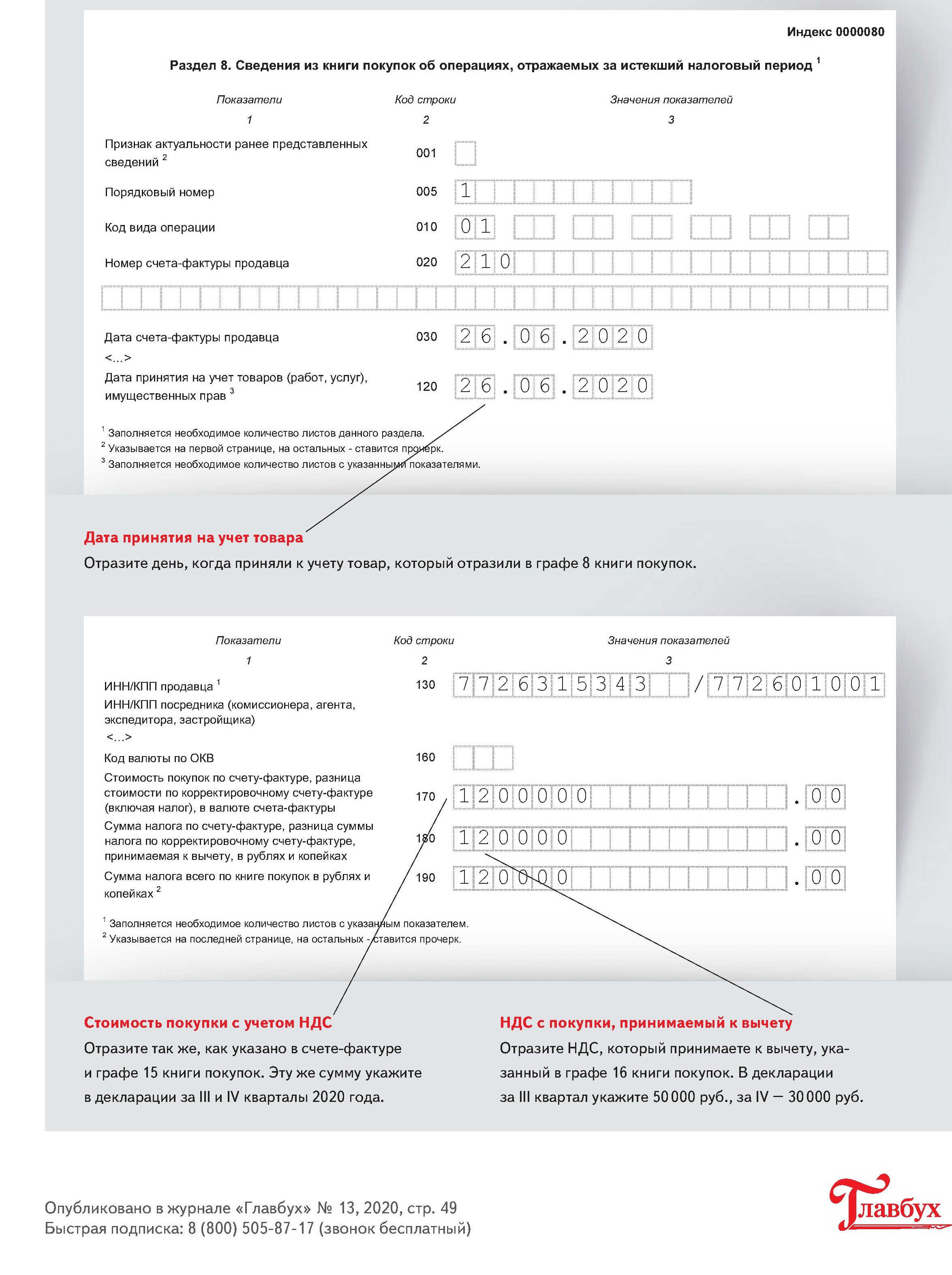 Индекс 0000080

Раздел 8. Сведения из книги покупок об операциях, отражаемых за истекший налоговый период $^1$

| Показатели | Код строки | Значения показателей |
|---|---|---|
| 1 | 2 | 3 |
| Признак актуальности ранее представленных сведений $^2$ | 001 | |
| Порядковый номер | 005 | 1 |
| Код вида операции | 010 | 01 |
| Номер счета-фактуры продавца | 020 | 210 |
| Дата счета-фактуры продавца | 030 | 26.06.2020 |
| <...> | | |
| Дата принятия на учет товаров (работ, услуг), имущественных прав $^3$ | 120 | 26.06.2020 |

$^1$ Заполняется необходимое количество листов данного раздела.
$^2$ Указывается на первой странице, на остальных - ставится прочерк.
$^3$ Заполняется необходимое количество листов с указанными показателями.

Дата принятия на учет товара
Отразите день, когда приняли к учету товар, который отразили в графе 8 книги покупок.

| Показатели | Код строки | Значения показателей |
|---|---|---|
| 1 | 2 | 3 |
| ИНН/КПП продавца $^1$ | 130 | 7726315343 / 772601001 |
| ИНН/КПП посредника (комиссионера, агента, экспедитора, застройщика) | | |
| <...> | | |
| Код валюты по ОКВ | 160 | |
| Стоимость покупок по счету-фактуре, разница стоимости по корректировочному счету-фактуре (включая налог), в валюте счета-фактуры | 170 | 1200000.00 |
| Сумма налога по счету-фактуре, разница суммы налога по корректировочному счету-фактуре, принимаемая к вычету, в рублях и копейках | 180 | 120000.00 |
| Сумма налога всего по книге покупок в рублях и копейках $^2$ | 190 | 120000.00 |

$^1$ Заполняется необходимое количество листов с указанным показателем.
$^2$ Указывается на последней странице, на остальных - ставится прочерк.

Стоимость покупки с учетом НДС
Отразите так же, как указано в счете-фактуре и графе 15 книги покупок. Эту же сумму укажите в декларации за III и IV кварталы 2020 года.

НДС с покупки, принимаемый к вычету
Отразите НДС, который принимаете к вычету, указанный в графе 16 книги покупок. В декларации за III квартал укажите 50 000 руб., за IV — 30 000 руб.

Опубликовано в журнале «Главбух» № 13, 2020, стр. 49
Быстрая подписка: 8 (800) 505-87-17 (звонок бесплатный)

Главбух